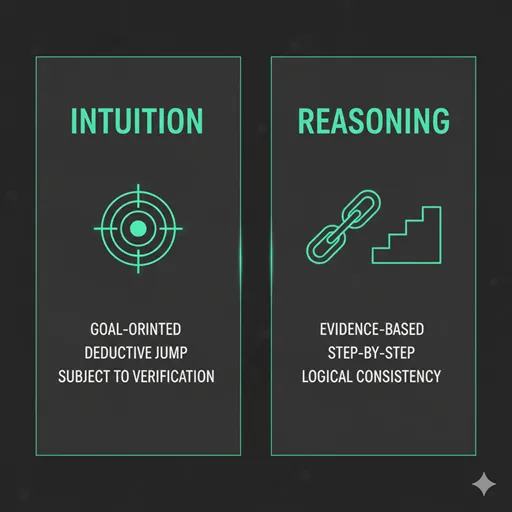 INTUITION

GOAL-ORINTED
DEDUCTIVE JUMP
SUBJECT TO VERIFICATION

REASONING

EVIDENCE-BASED
STEP-BY-STEP
LOGICAL CONSISTENCY