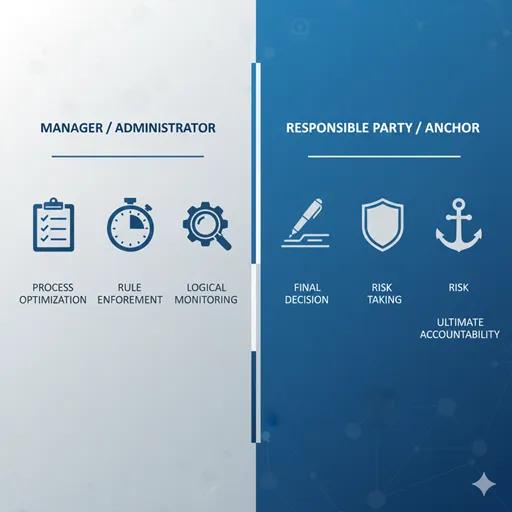 MANAGER / ADMINISTRATOR

PROCESS OPTIMIZATION

RULE ENFOREMENT

LOGICAL MONITORING

RESPONSIBLE PARTY / ANCHOR

FINAL DECISION

RISK TAKING

RISK

ULTIMATE ACCOUNTABILITY