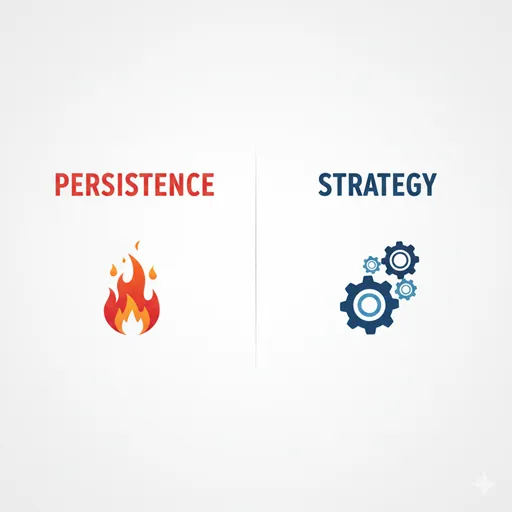 PERSISTENCE

STRATEGY