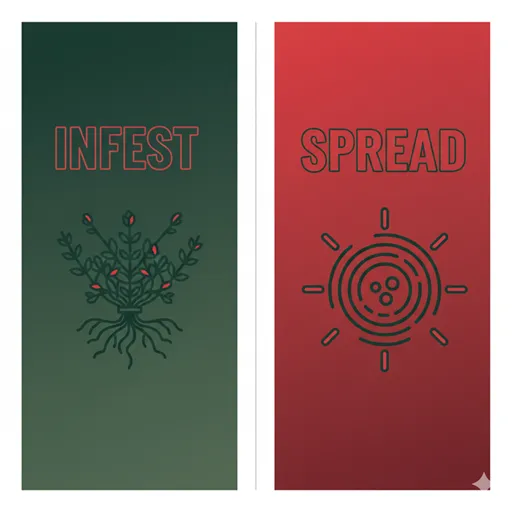 INFEST

SPREAD