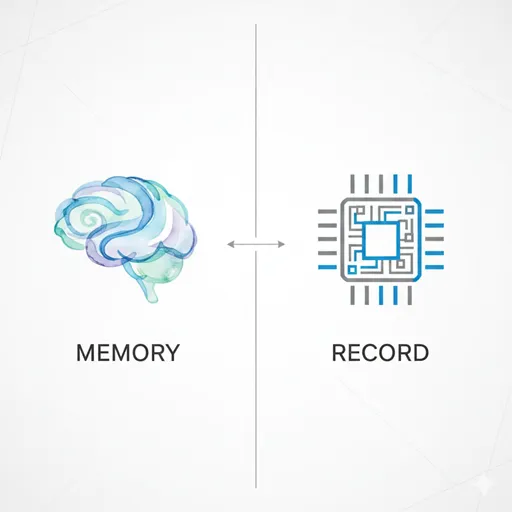 MEMORY

RECORD