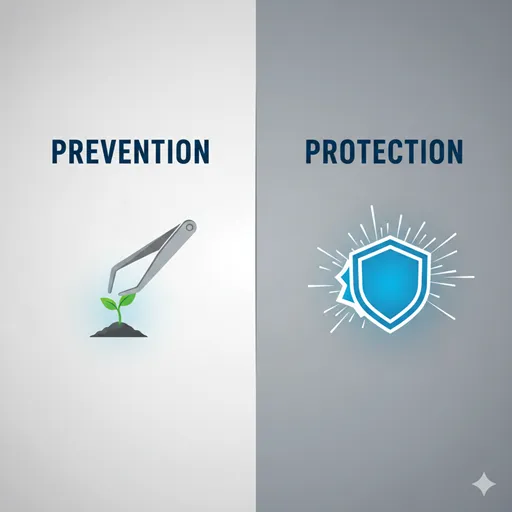 PREVENTION

PROTECTION