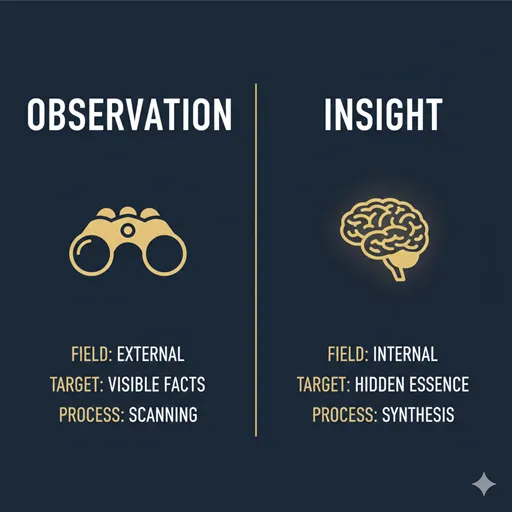 OBSERVATION

FIELD: EXTERNAL
TARGET: VISIBLE FACTS
PROCESS: SCANNING

INSIGHT

FIELD: INTERNAL
TARGET: HIDDEN ESSENCE
PROCESS: SYNTHESIS